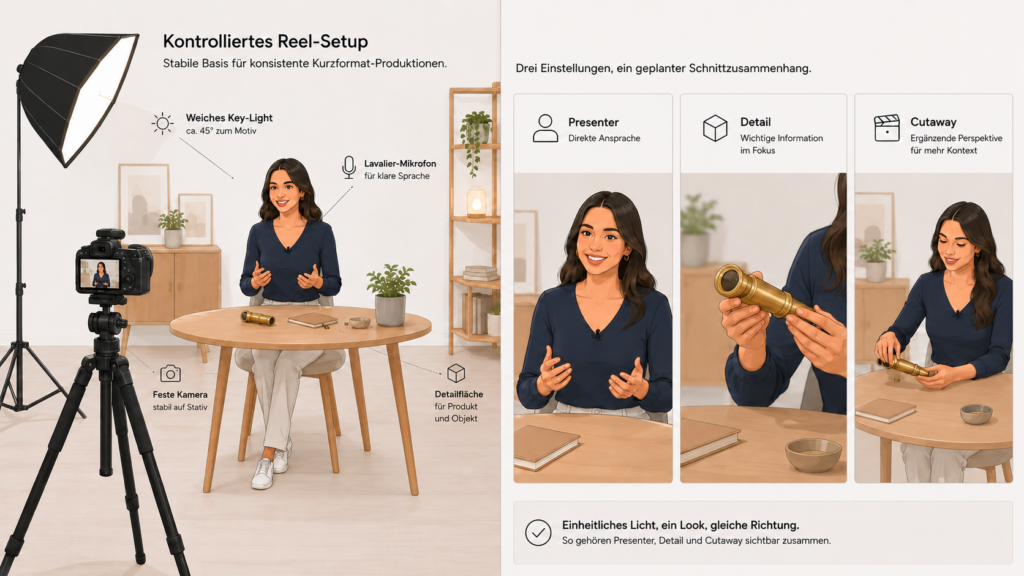 Kontrolliertes Reel-Setup
Stabile Basis für konsistente Kurzformat-Produktionen.

Weiches Key-Light
ca. 45° zum Motiv

Lavalier-Mikrofon
für klare Sprache

Feste Kamera
stabil auf Stativ

Detailfläche
für Produkt und Objekt

Drei Einstellungen, ein geplanter Schnittzusammenhang.

Presenter
Direkte Ansprache

Detail
Wichtige Information im Fokus

Cutaway
Ergänzende Perspektive für mehr Kontext

Einheitliches Licht, ein Look, gleiche Richtung.
So gehören Presenter, Detail und Cutaway sichtbar zusammen.